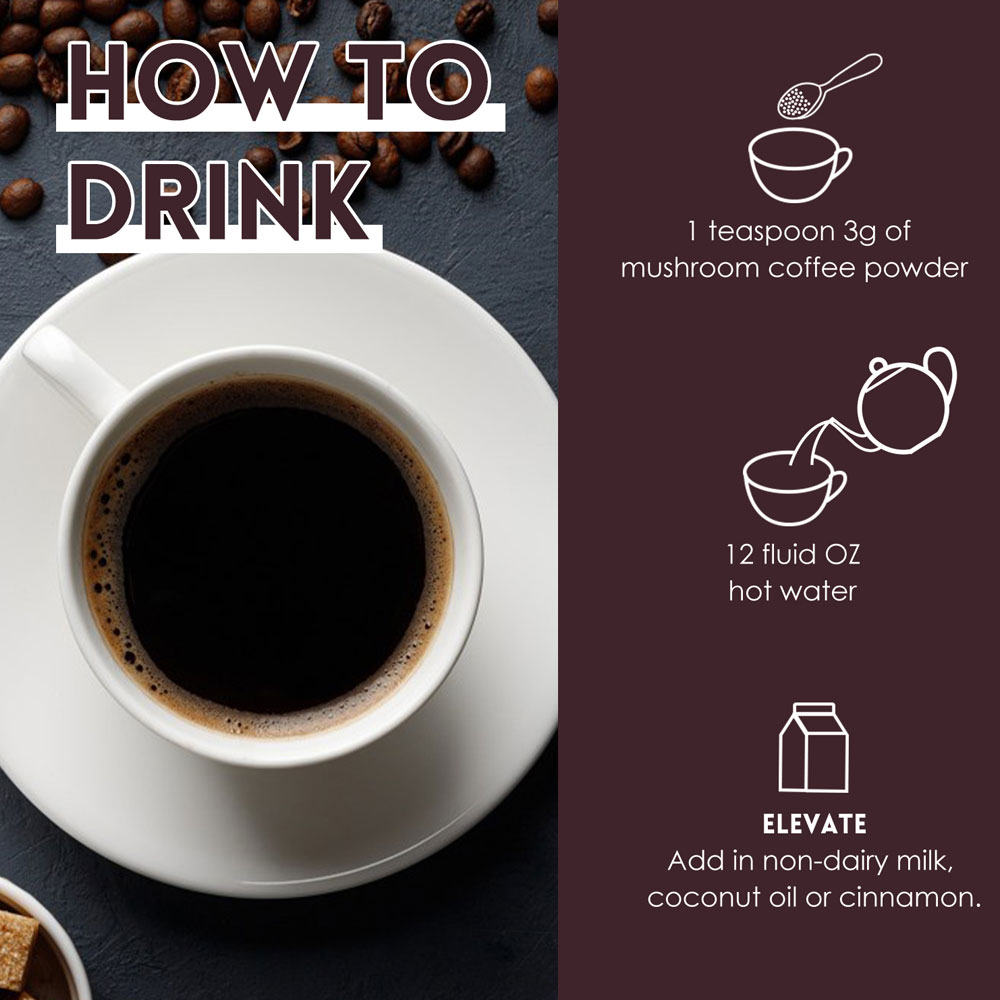 HOW TO DRINK

1 teaspoon 3g of mushroom coffee powder

12 fluid OZ hot water

ELEVATE
Add in non-dairy milk, coconut oil or cinnamon.